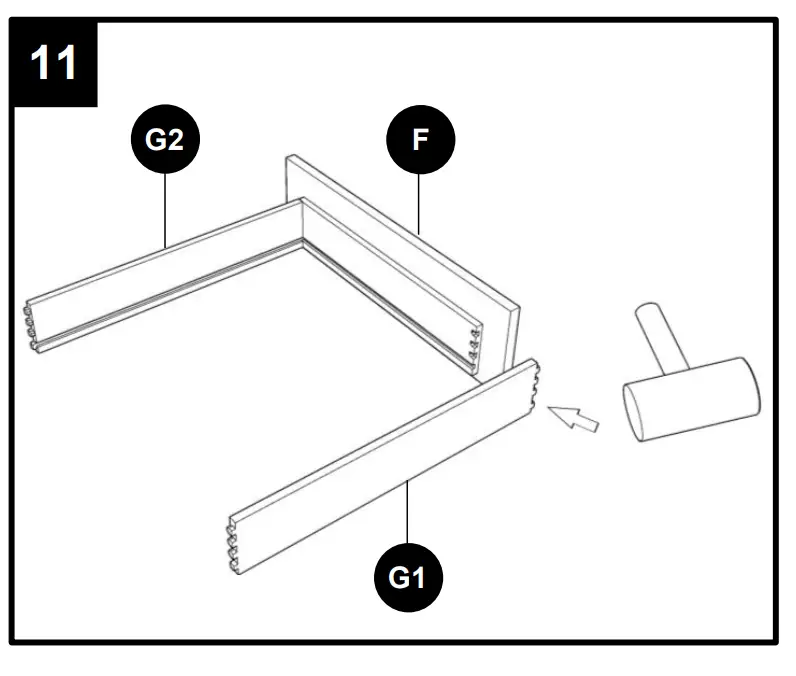 11

G2

F

G1