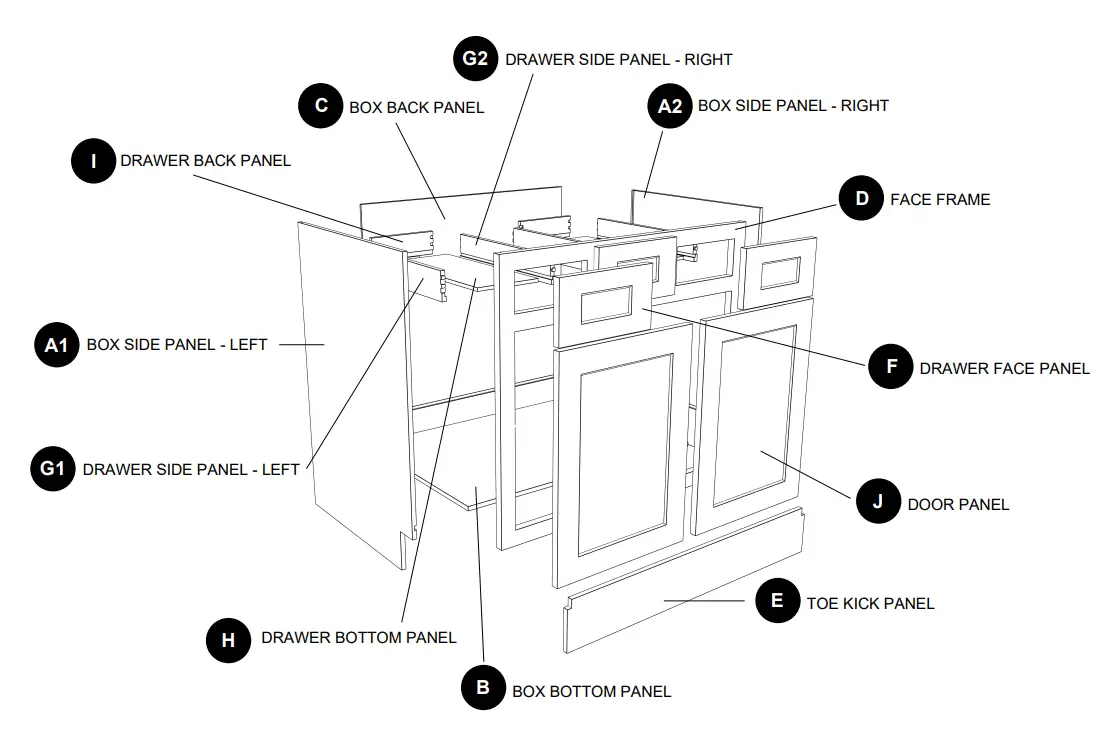 G2 DRAWER SIDE PANEL - RIGHT

C BOX BACK PANEL

A2 BOX SIDE PANEL - RIGHT

I DRAWER BACK PANEL

D FACE FRAME

A1 BOX SIDE PANEL - LEFT

F DRAWER FACE PANEL

G1 DRAWER SIDE PANEL - LEFT

J DOOR PANEL

E TOE KICK PANEL

H DRAWER BOTTOM PANEL

B BOX BOTTOM PANEL