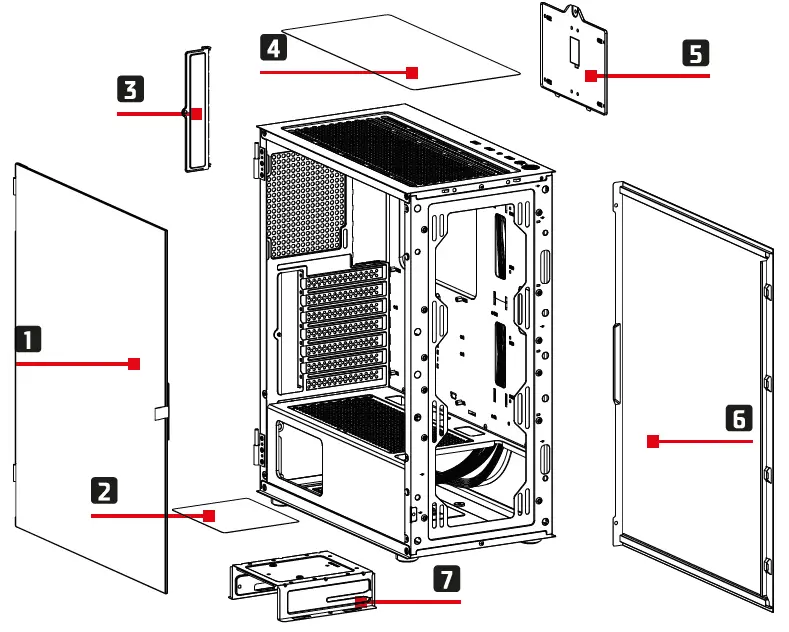 4
5
3
1
6
2
7