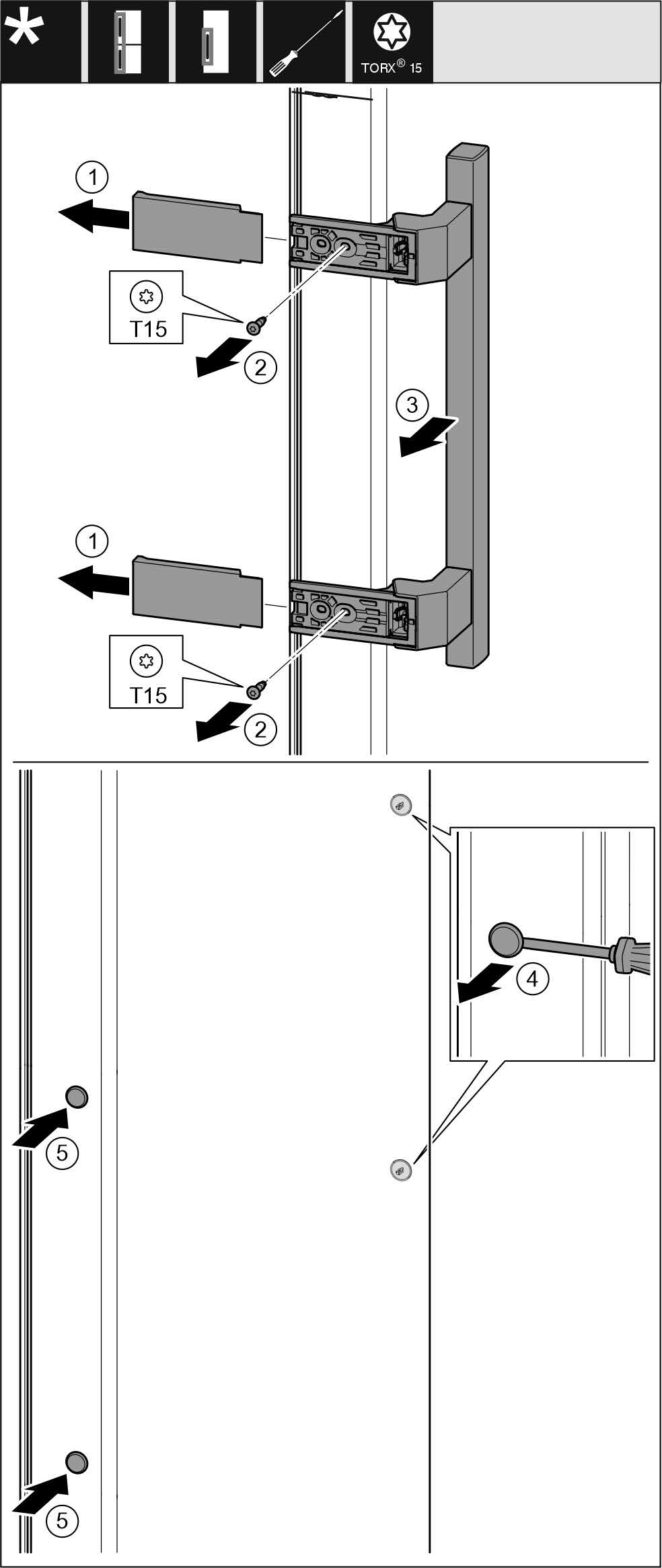 *

TORX® 15

1

T15

2

3

1

T15

2

4

5

5