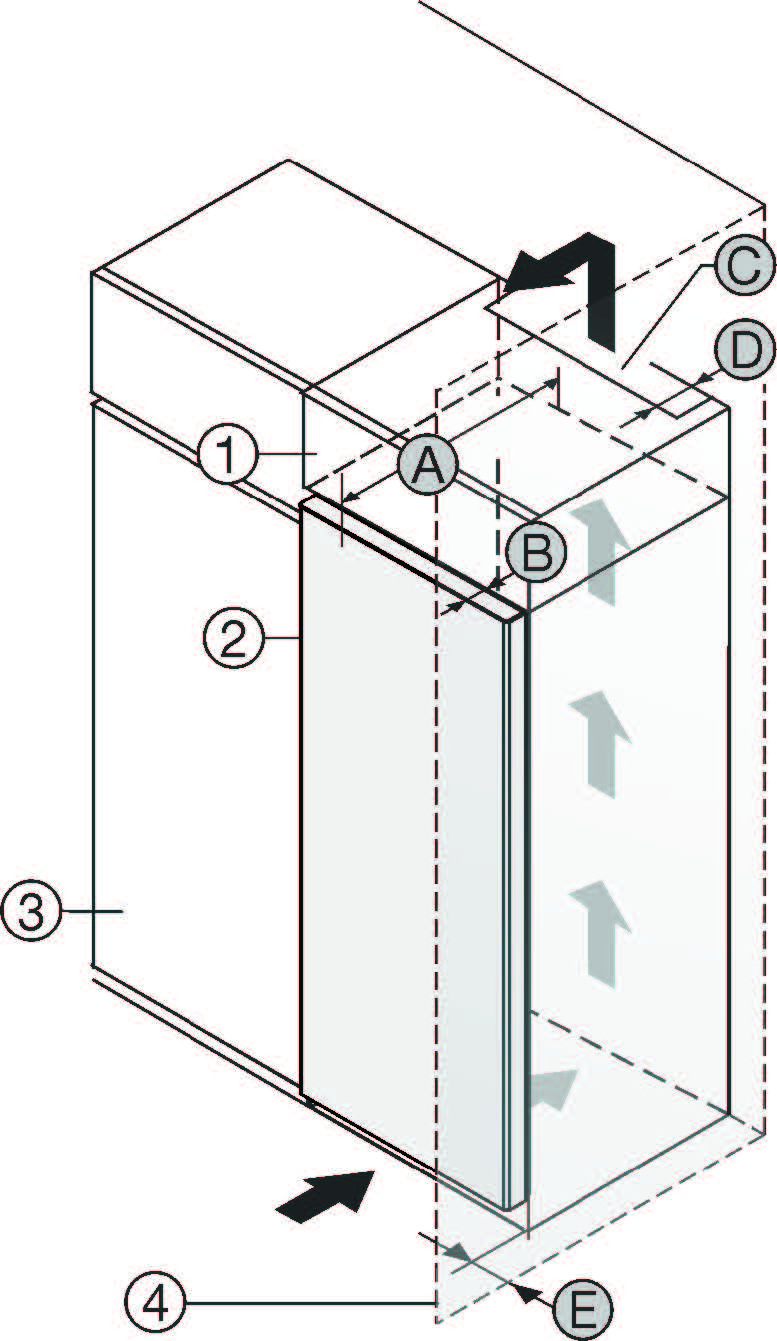 C
D
1
A
B
2
3
4
E