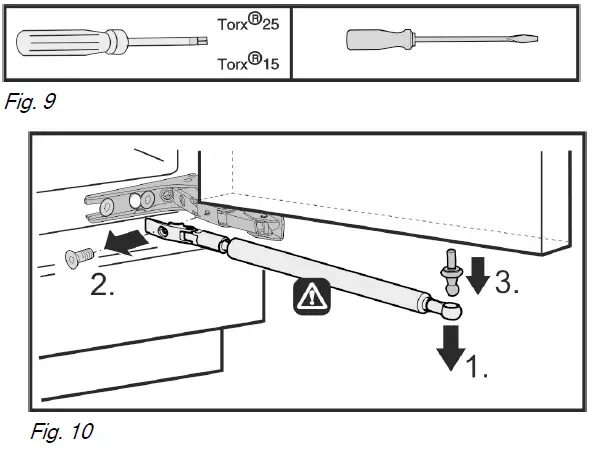 Torx®25
Torx®15

Fig. 9

2.

3.

1.

Fig. 10