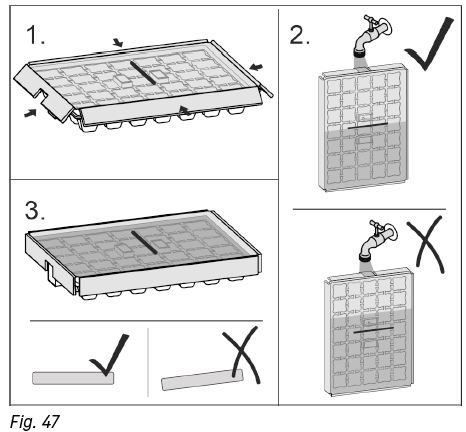 1.

2.

3.

Fig. 47