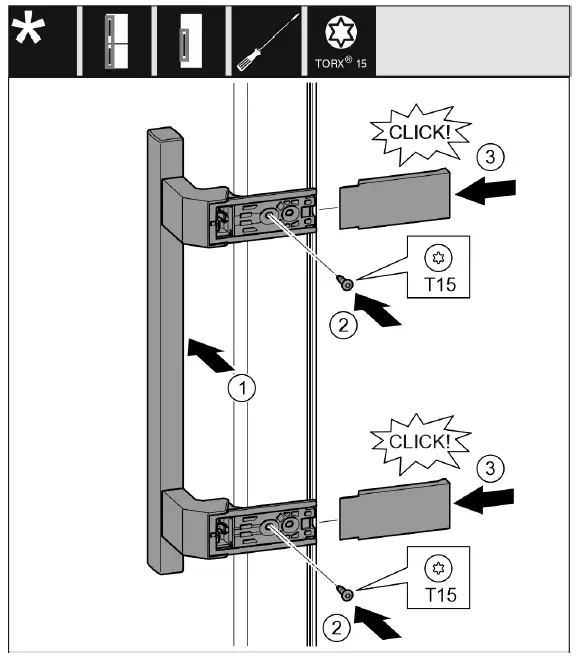 *

TORX® 15

CLICK!

3

T15

2

1

CLICK!

3

T15

2