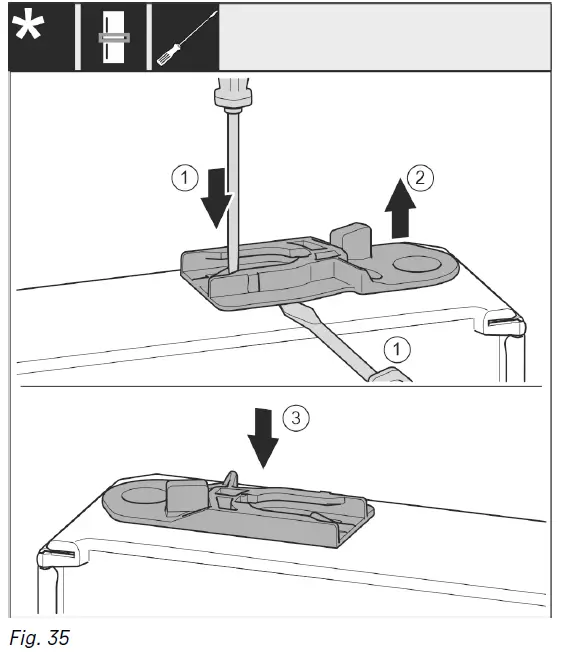 *

1

2

1

3

Fig. 35