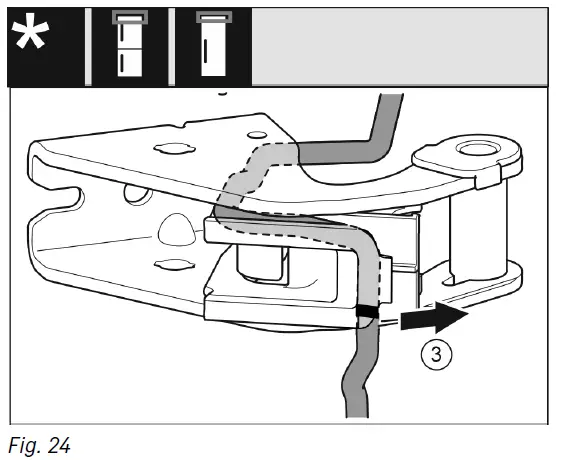 *

3

Fig. 24