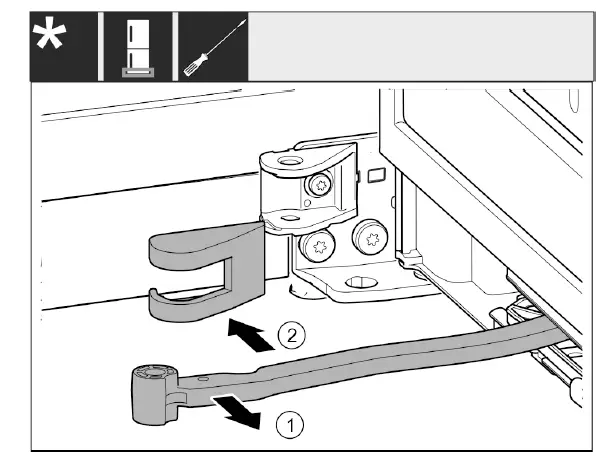 *

2

1