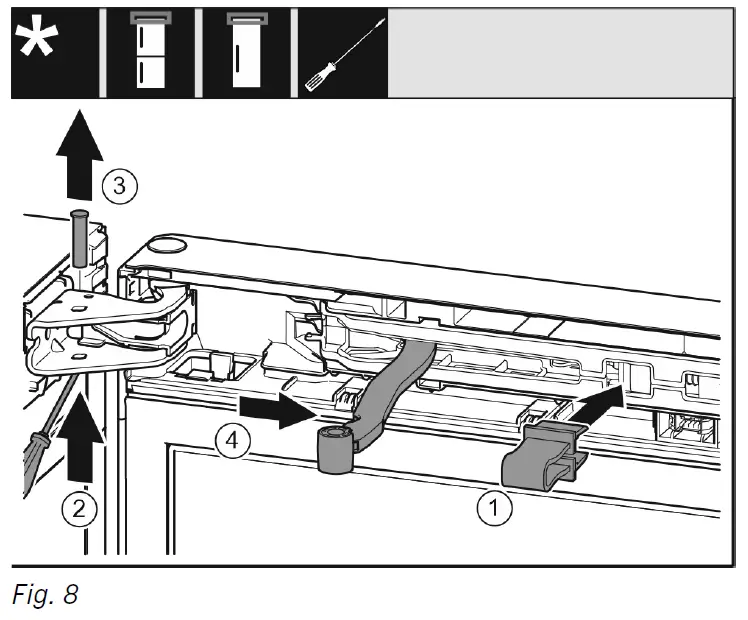 *

3

4

2

1

Fig. 8