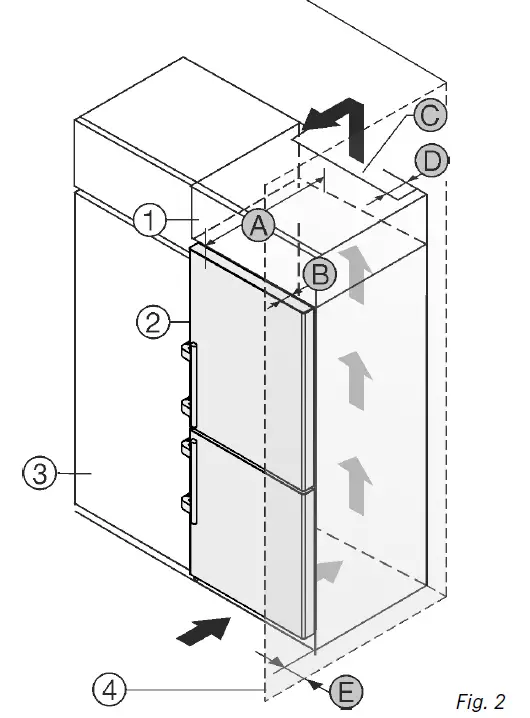 C
D
1
A
B
2
3
4
E
Fig. 2