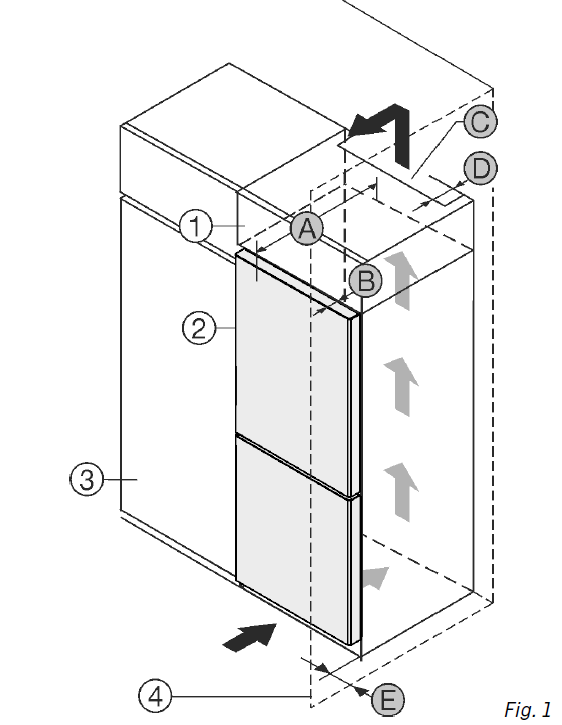 C
D
1
A
B
2
3
4
E
Fig. 1