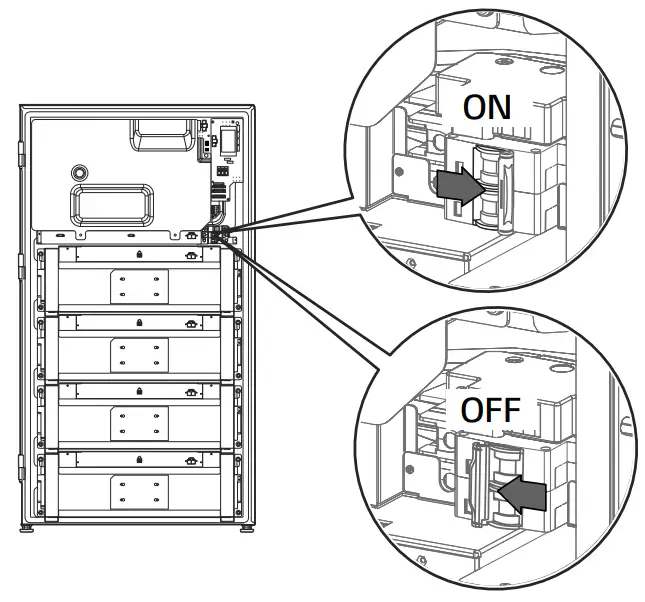 ON

OFF