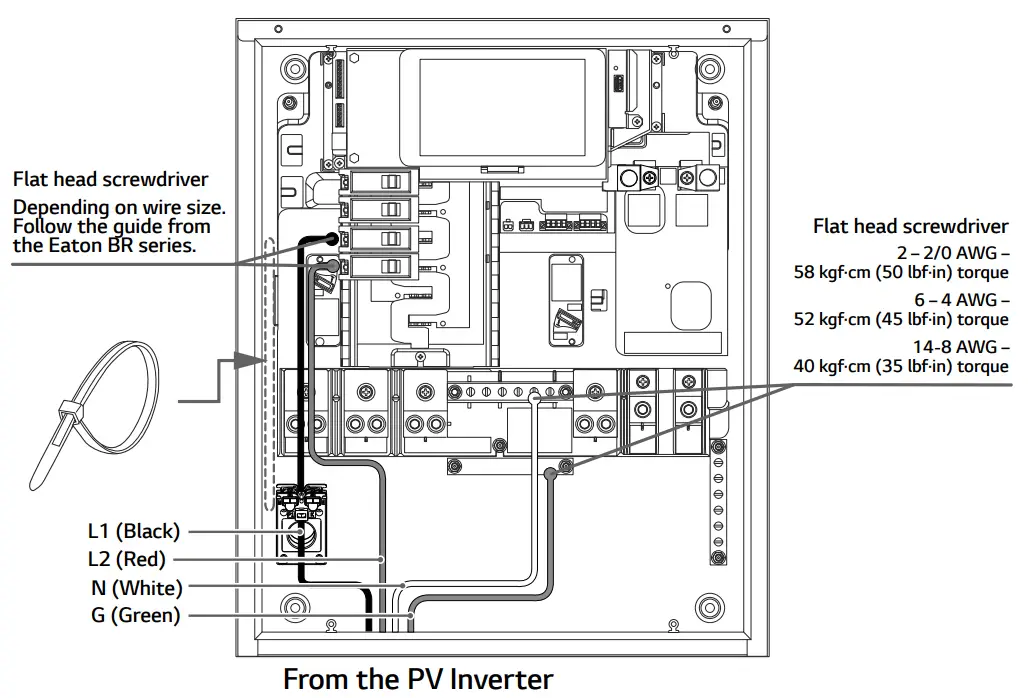 Flat head screwdriver

Depending on wire size. Follow the guide from the Eaton BR series.

Flat head screwdriver

2 – 2/0 AWG – 58 kgf·cm (50 lbf·in) torque

6 – 4 AWG – 52 kgf·cm (45 lbf·in) torque

14-8 AWG – 40 kgf·cm (35 lbf·in) torque

L1 (Black)

L2 (Red)

N (White)

G (Green)

From the PV Inverter