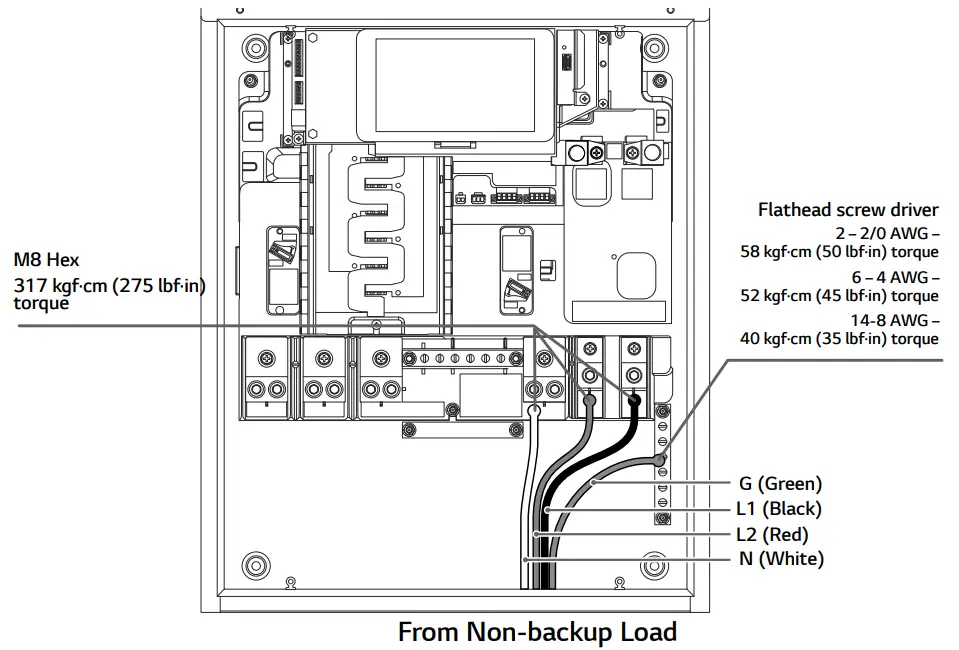 M8 Hex
317 kgf·cm (275 lbf·in) torque

Flathead screw driver
2 – 2/0 AWG –
58 kgf·cm (50 lbf·in) torque
6 – 4 AWG –
52 kgf·cm (45 lbf·in) torque
14-8 AWG –
40 kgf·cm (35 lbf·in) torque

G (Green)
L1 (Black)
L2 (Red)
N (White)

From Non-backup Load