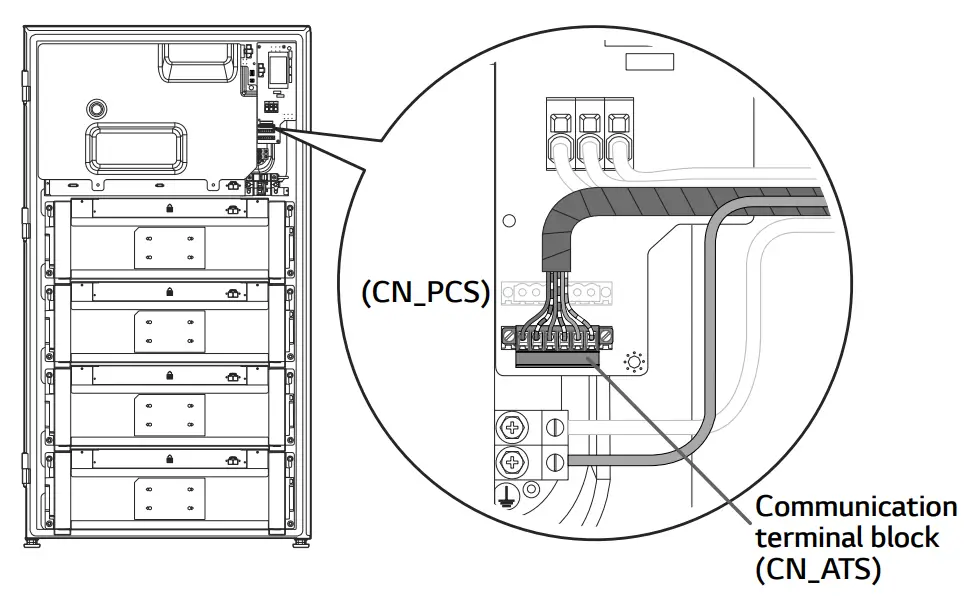 (CN_PCS)

Communication terminal block (CN_ATS)