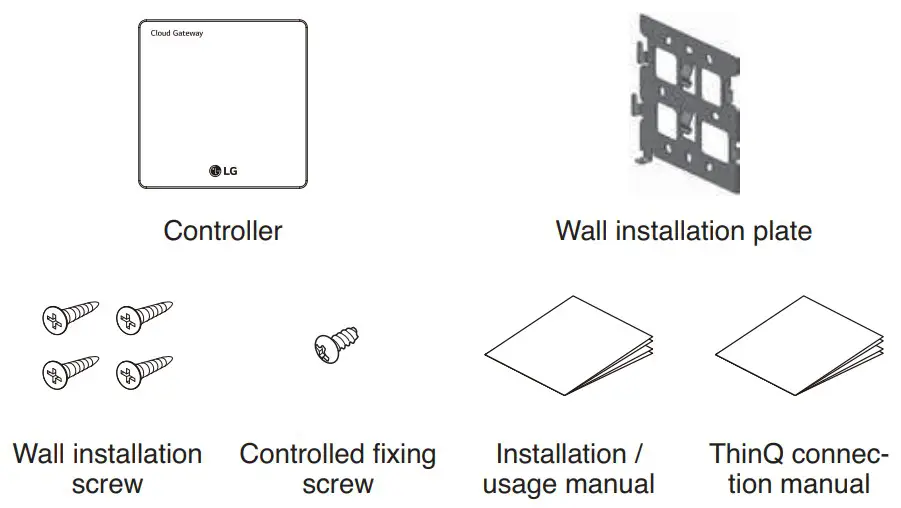 Cloud Gateway

LG

Controller

Wall installation plate

Wall installation screw

Controlled fixing screw

Installation / usage manual

ThinQ connection manual