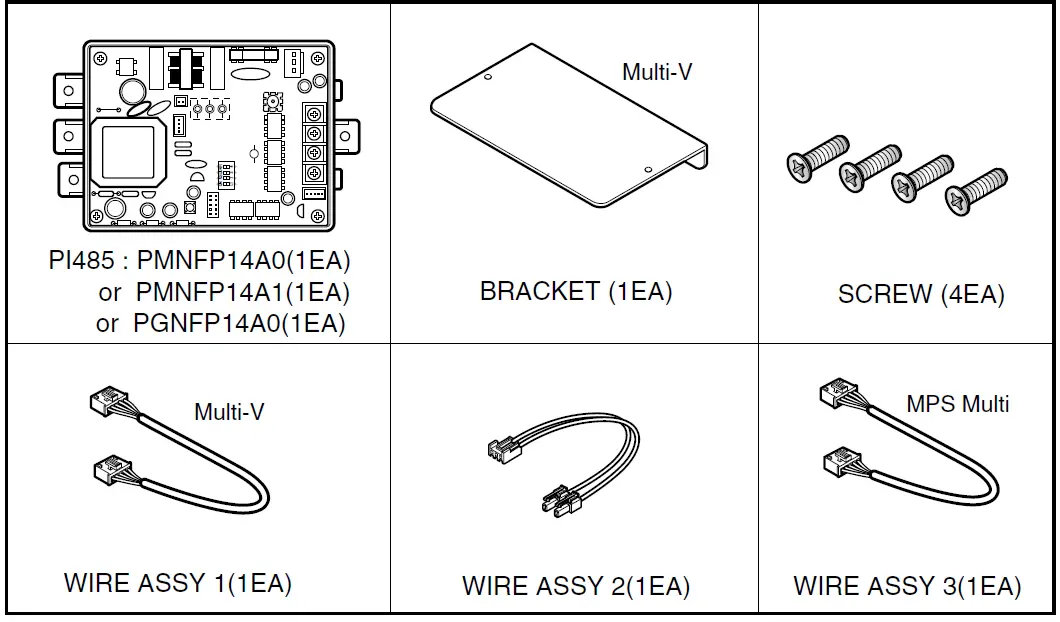 | PI485 : PMNFP14A0(1EA) or PMNFP14A1(1EA) or PGNFP14A0(1EA) | Multi-V BRACKET (1EA) | SCREW (4EA) |
|---|---|---|
| Multi-V WIRE ASSY 1(1EA) | WIRE ASSY 2(1EA) | MPS Multi WIRE ASSY 3(1EA) |