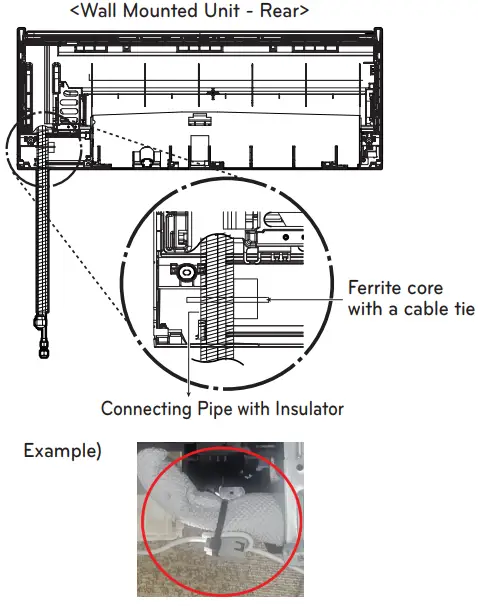 <Wall Mounted Unit - Rear>

Ferrite core with a cable tie

Connecting Pipe with Insulator

Example)