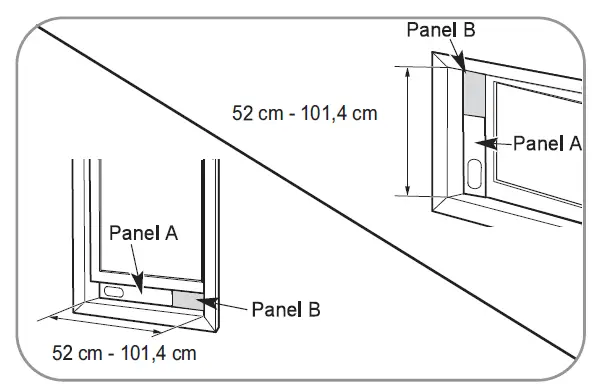 Panel B

52 cm - 101,4 cm

Panel A

Panel A

Panel B

52 cm - 101,4 cm