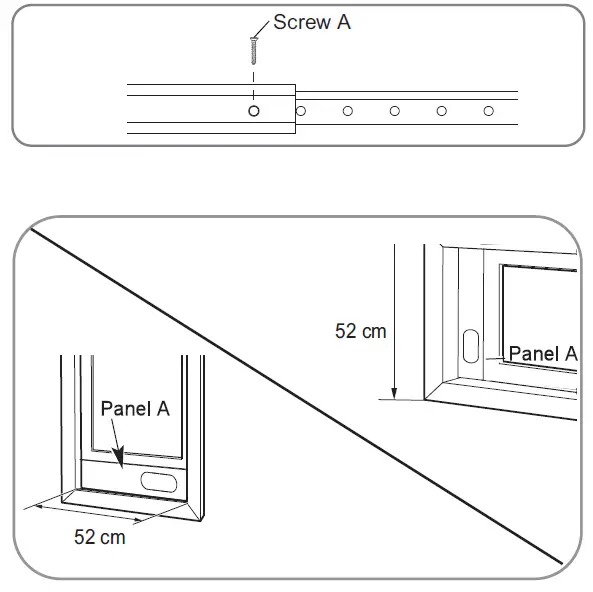 Screw A

52 cm
Panel A

Panel A
52 cm