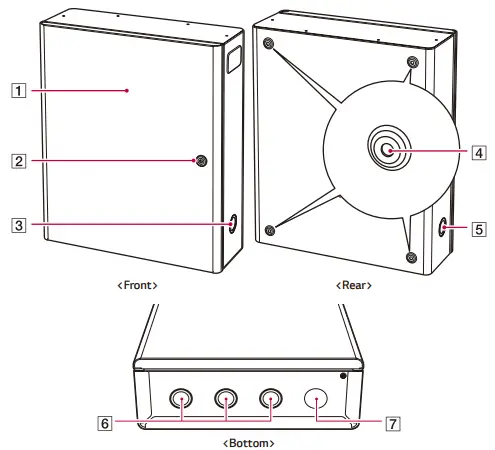 1
2
3
4
5
<Front>
<Rear>
6
7
<Bottom>