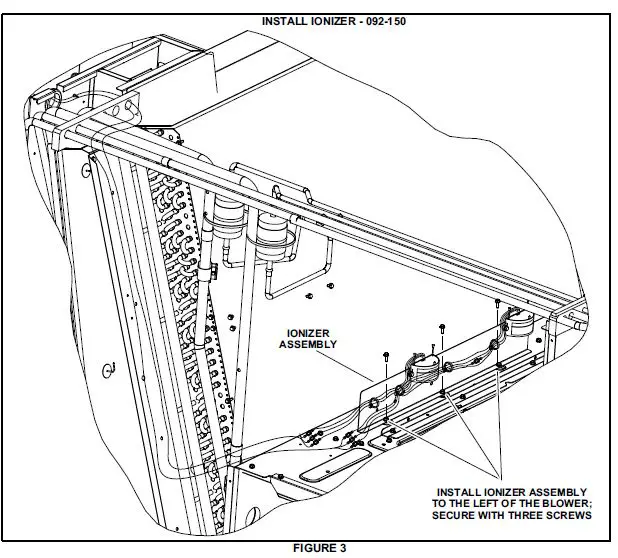 INSTALL IONIZER - 092-150

IONIZER ASSEMBLY

INSTALL IONIZER ASSEMBLY TO THE LEFT OF THE BLOWER; SECURE WITH THREE SCREWS

FIGURE 3