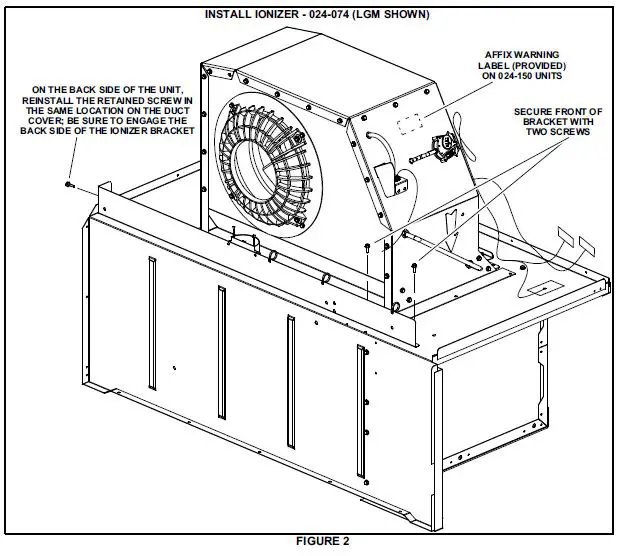 INSTALL IONIZER - 024-074 (LGM SHOWN)

ON THE BACK SIDE OF THE UNIT, REINSTALL THE RETAINED SCREW IN THE SAME LOCATION ON THE DUCT COVER; BE SURE TO ENGAGE THE BACK SIDE OF THE IONIZER BRACKET

AFFIX WARNING LABEL (PROVIDED) ON 024-150 UNITS

SECURE FRONT OF BRACKET WITH TWO SCREWS

FIGURE 2