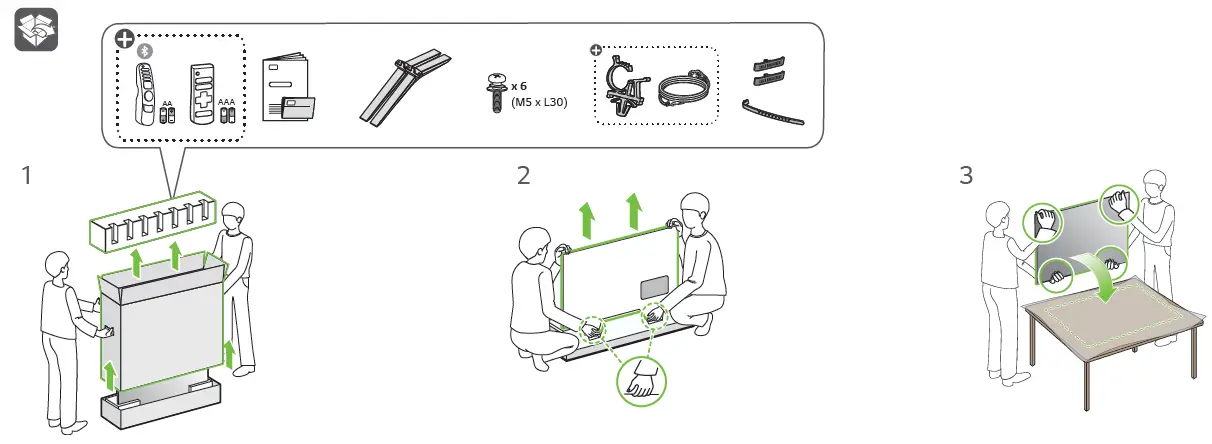 AA
AAA
x 6
(M5 x L30)
1
2
3