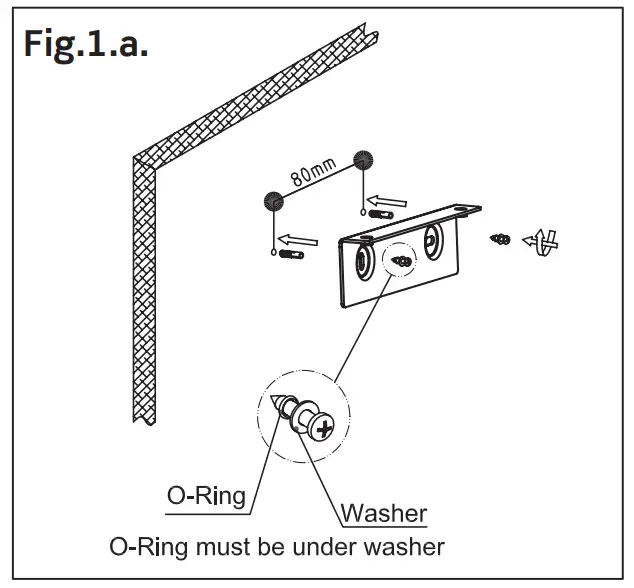 Fig.1.a.

80mm

O-Ring

Washer

O-Ring must be under washer