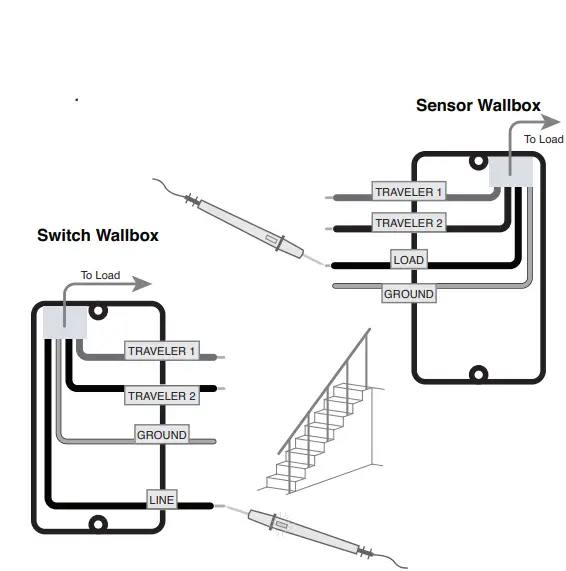 Sensor Wallbox

To Load

TRAVELER 1

TRAVELER 2

LOAD

GROUND

Switch Wallbox

To Load

TRAVELER 1

TRAVELER 2

GROUND

LINE