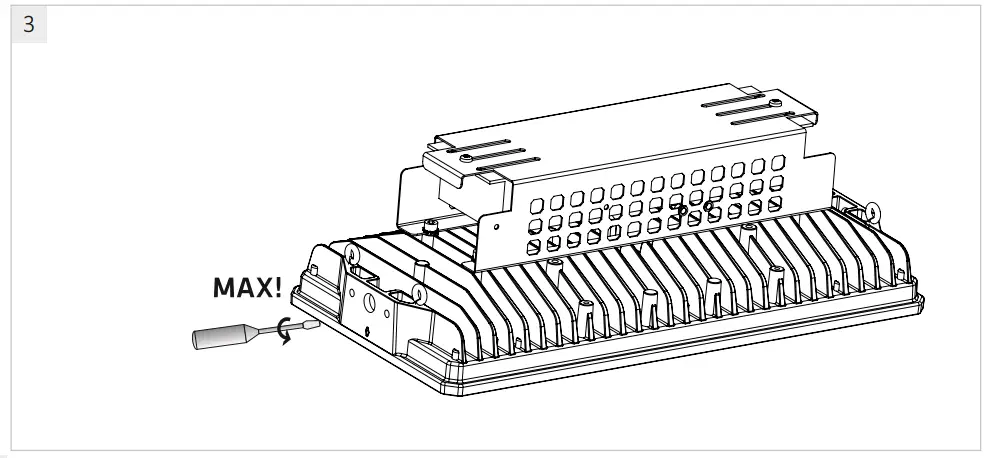 3

MAX!