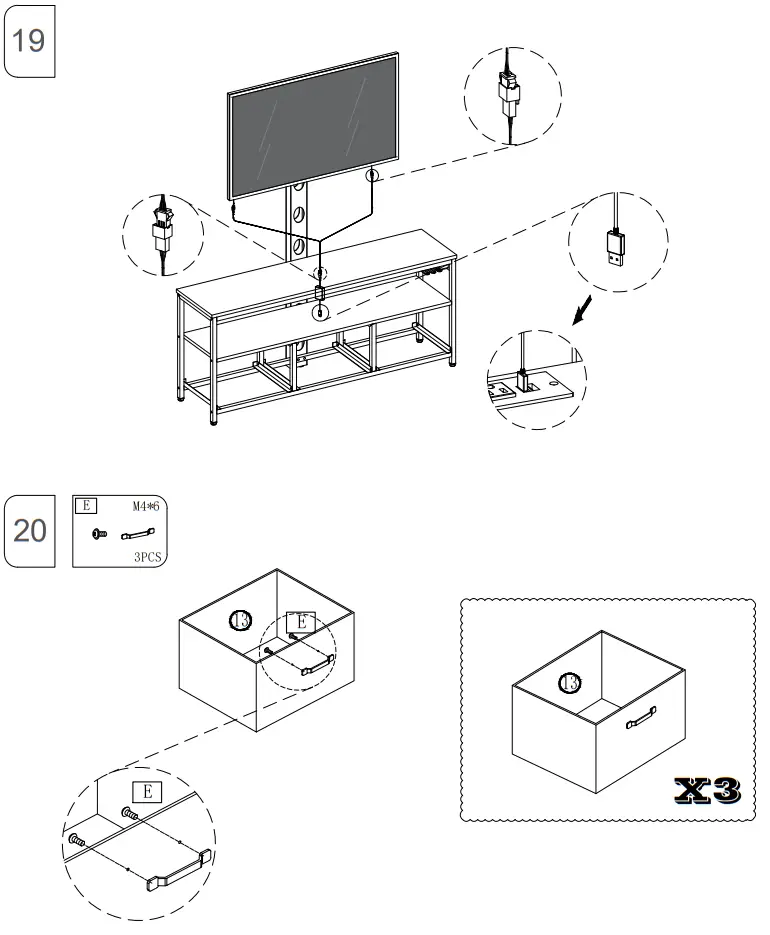 19

20

E M4*6

3PCS

13

E

E

13

X3