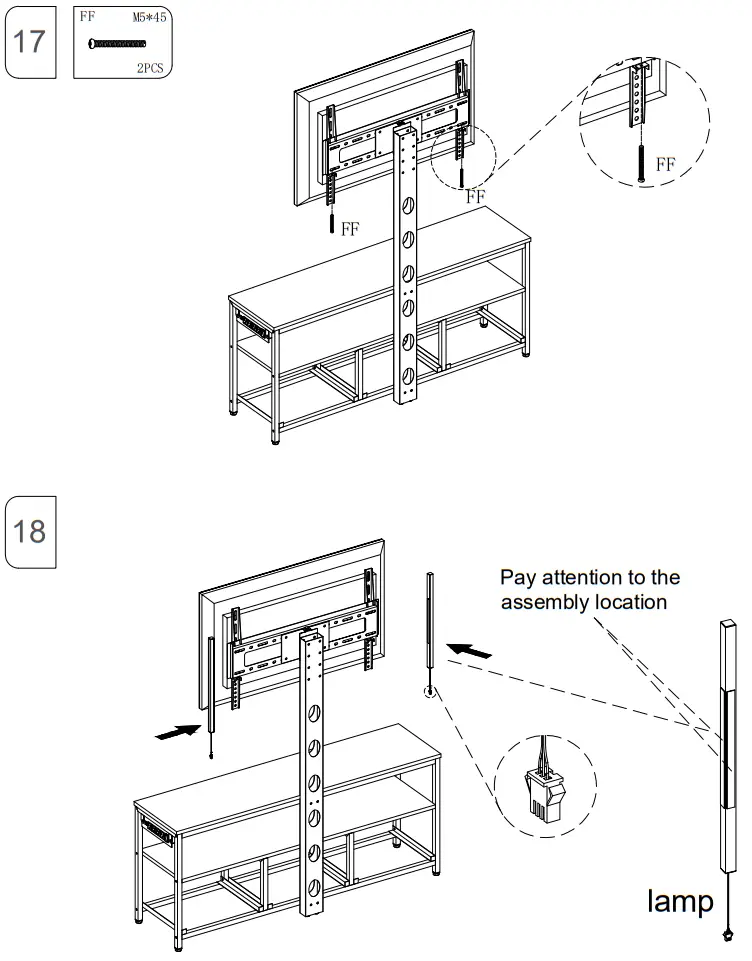 17

FF M5*45

2PCS

FF

FF

FF

18

Pay attention to the assembly location

lamp