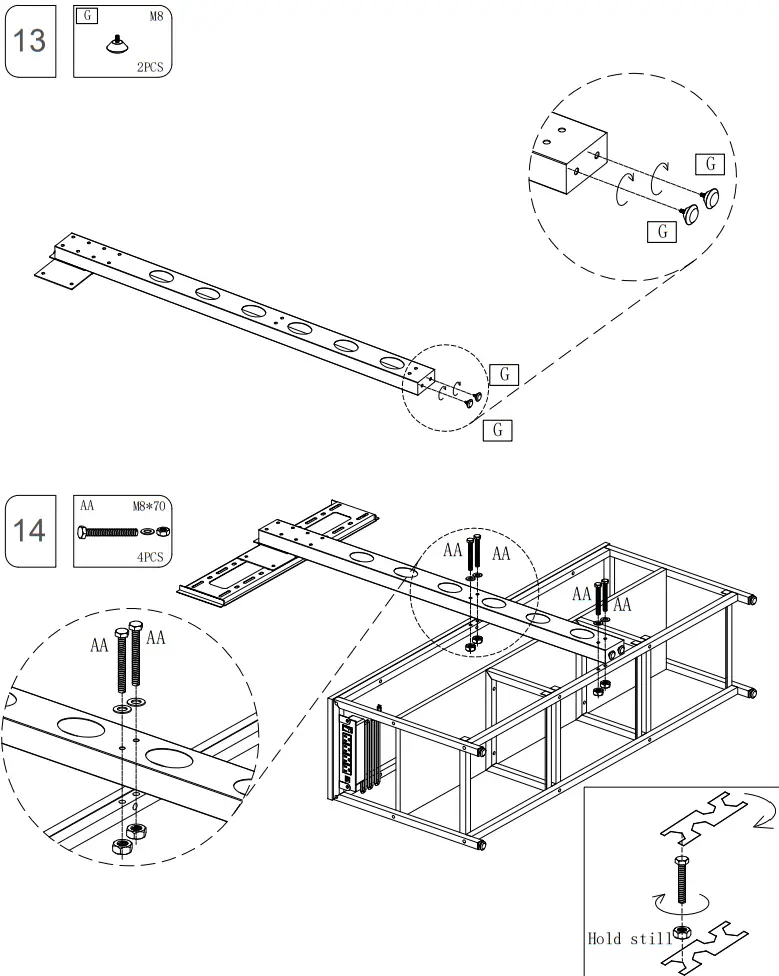 13

G M8
2PCS

G
G
G
G

14

AA M8*70
4PCS

AA AA
AA AA
AA AA

Hold still