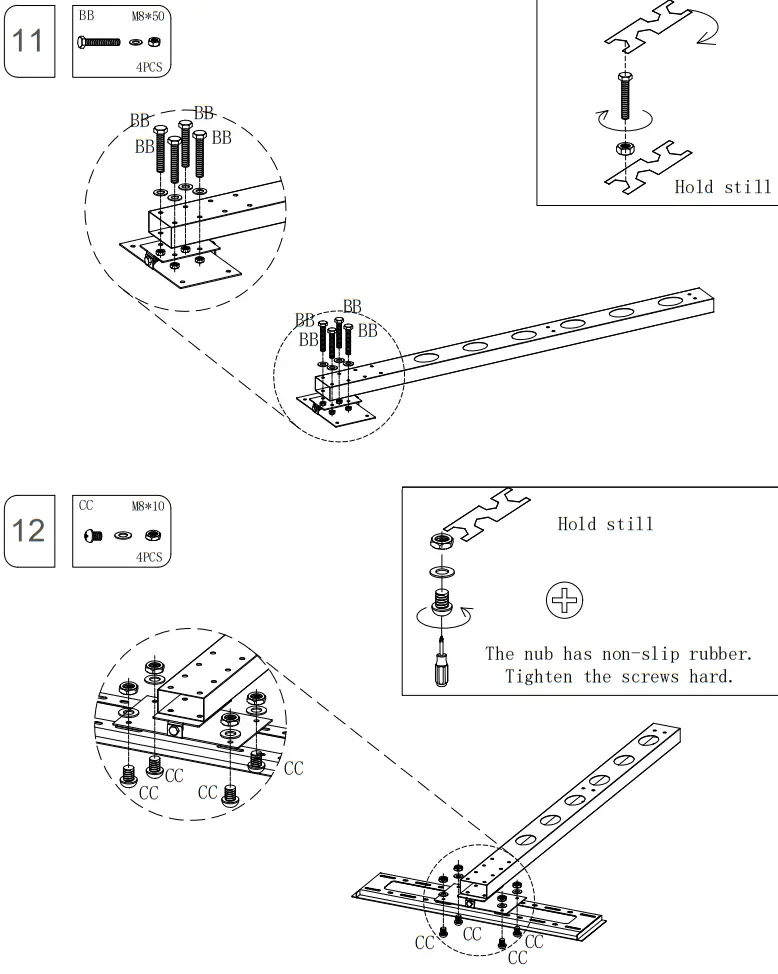 11

BB M8*50

4PCS

Hold still

BB BB BB BB

BB BB BB BB

12

CC M8*10

4PCS

Hold still

The nub has non-slip rubber.
Tighten the screws hard.

CC CC CC CC

CC CC CC CC