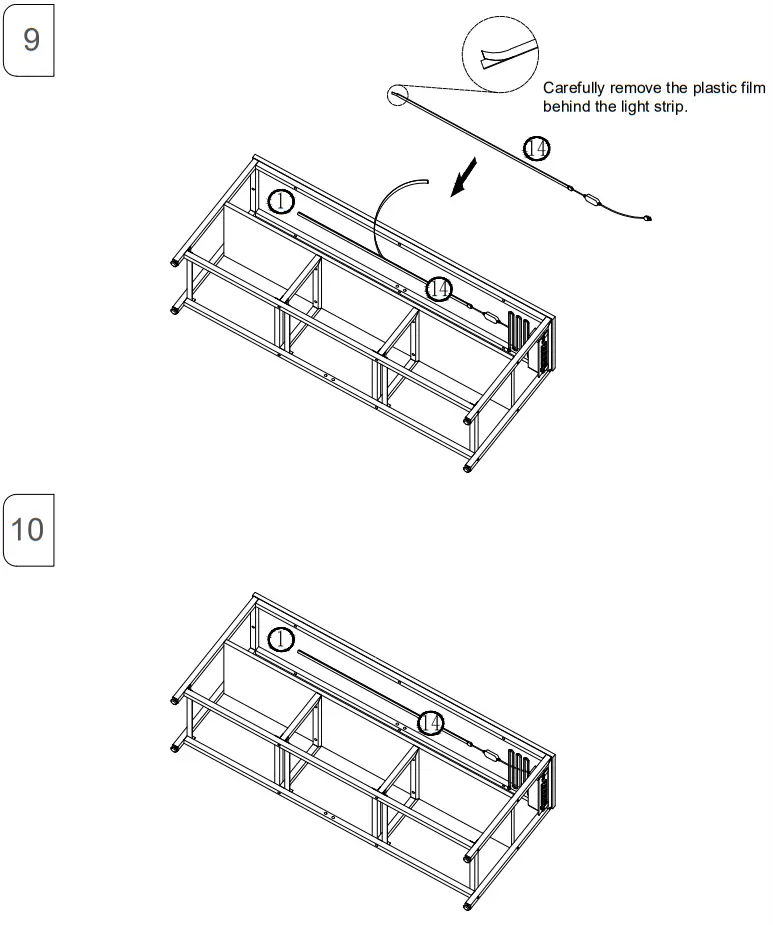 9

Carefully remove the plastic film behind the light strip.

14

1

14

10

1

14