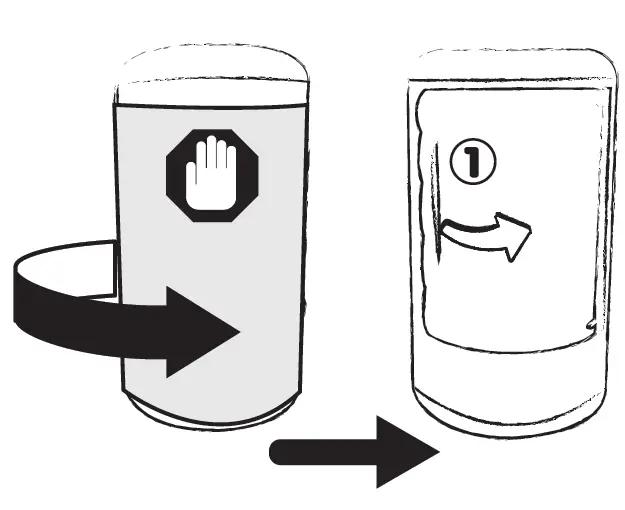 1