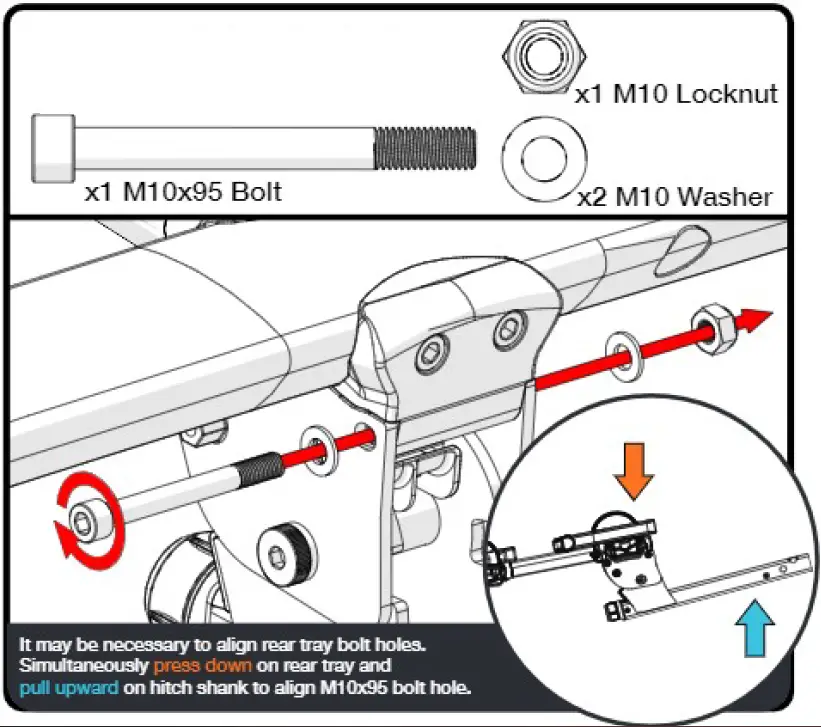 x1 M10 Locknut

x1 M10x95 Bolt

x2 M10 Washer

It may be necessary to align rear tray bolt holes. Simultaneously press down on rear tray and pull upward on hitch shank to align M10x95 bolt hole.