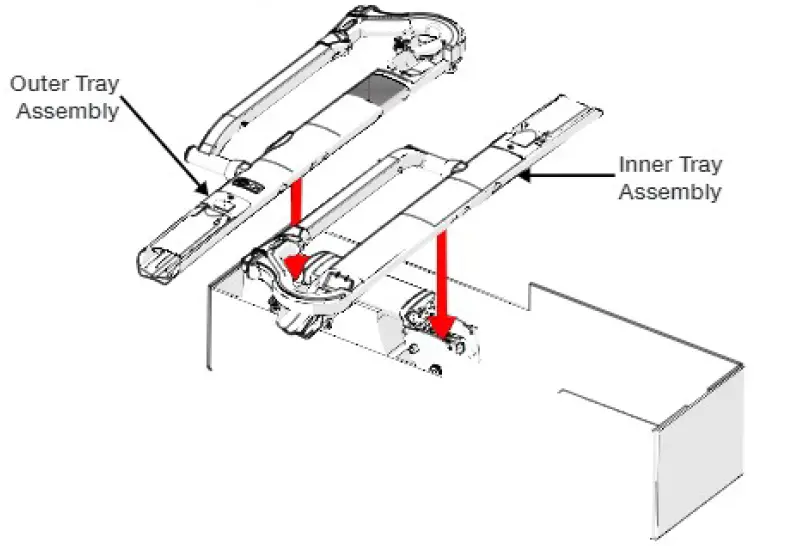 Outer Tray Assembly

Inner Tray Assembly