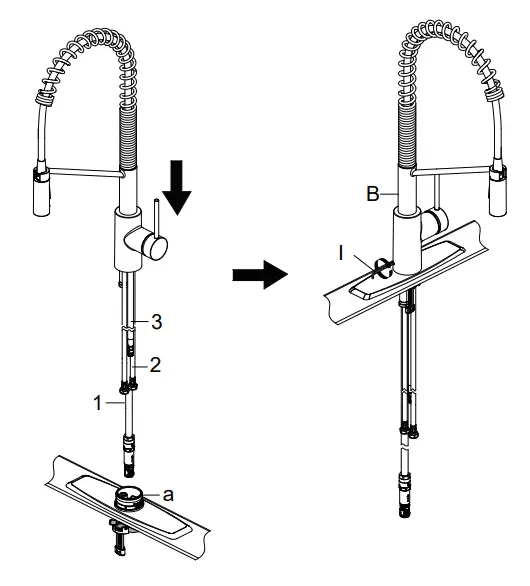 3
2
1
a
B
I