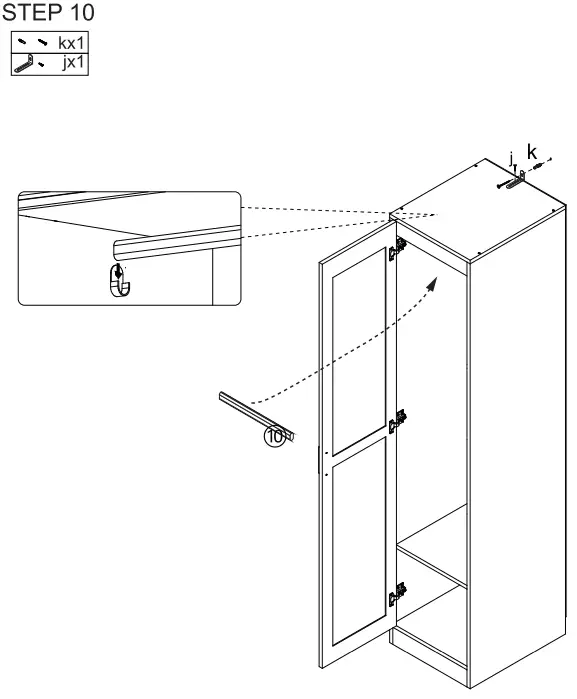 STEP 10

kx1
jx1

j
k

10