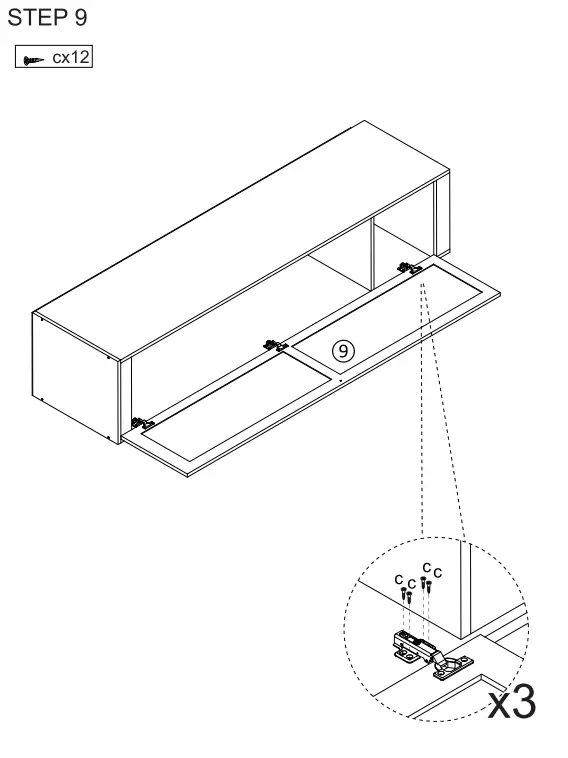 STEP 9

cx12

9

c c c c

x3