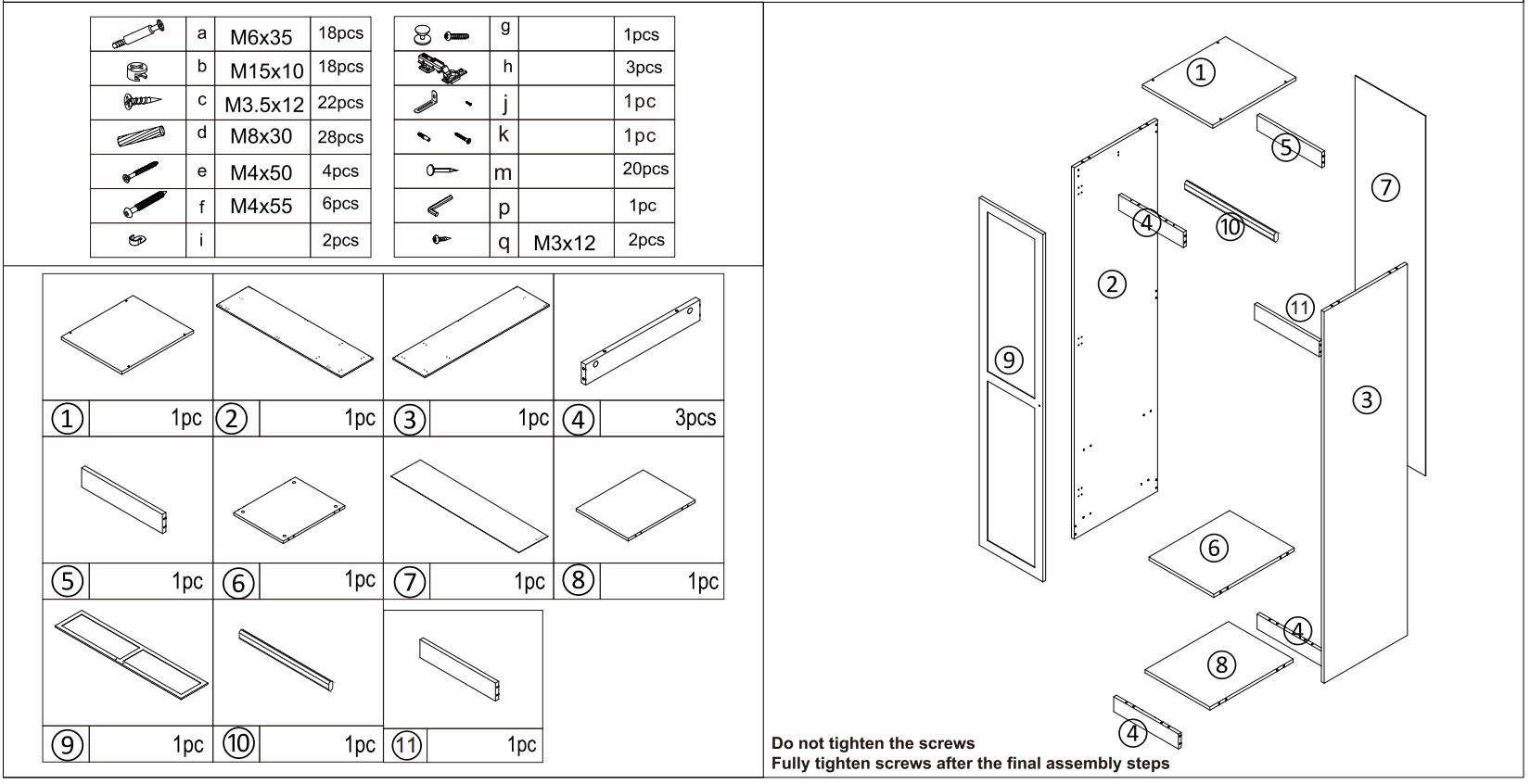 | | a | M6x35 | 18pcs |
|---|---|---|---|
| | b | M15x10 | 18pcs |
| | c | M3.5x12 | 22pcs |
| | d | M8x30 | 28pcs |
| | e | M4x50 | 4pcs |
| | f | M4x55 | 6pcs |
| | i | | 2pcs |

| | g | | 1pcs |
|---|---|---|---|
| | h | | 3pcs |
| | j | | 1pc |
| | k | | 1pc |
| | m | | 20pcs |
| | p | | 1pc |
| | q | M3x12 | 2pcs |

| ① 1pc | ② 1pc | ③ 1pc | ④ 3pcs |
|---|---|---|---|
| ⑤ 1pc | ⑥ 1pc | ⑦ 1pc | ⑧ 1pc |
| ⑨ 1pc | ⑩ 1pc | ⑪ 1pc | |

①
⑤
⑦
④
⑩
②
⑪
⑨
③
⑥
④
⑧
④

Do not tighten the screws
Fully tighten screws after the final assembly steps