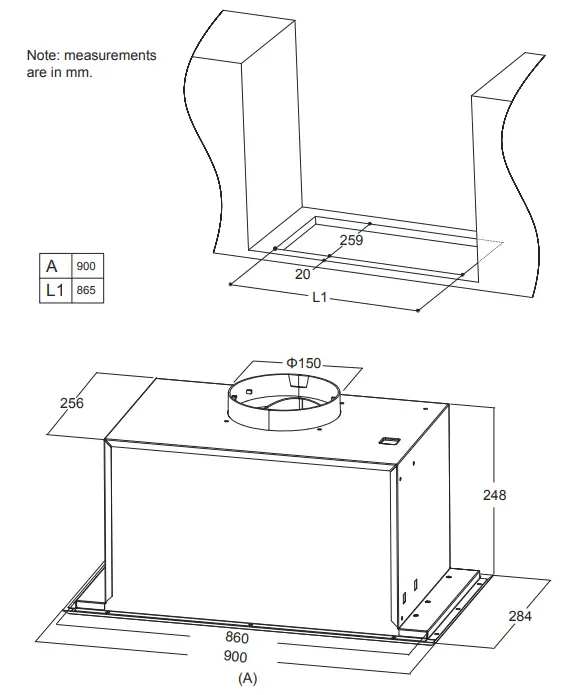 Note: measurements are in mm.

| A | 900 |
|---|---|
| L1 | 865 |

259
20
L1

Φ150
256
248
284
860
900
(A)