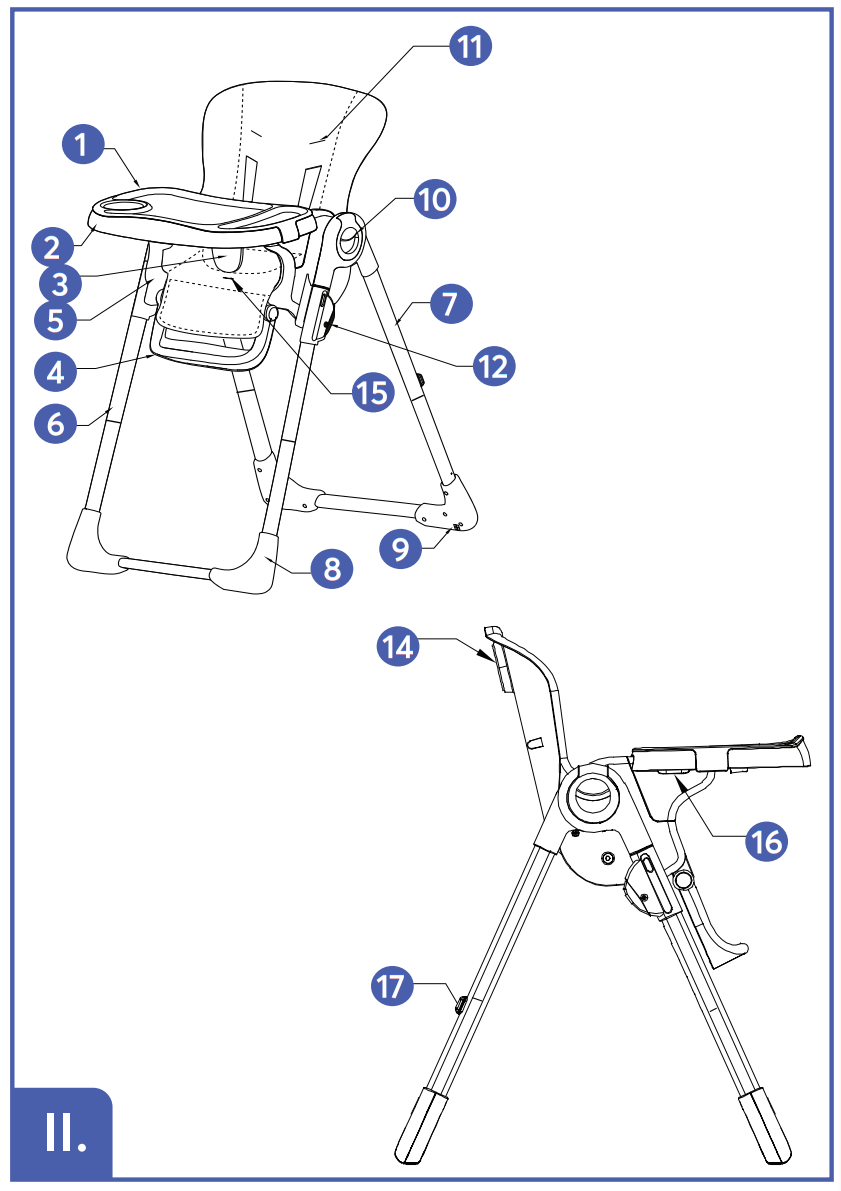 11
1
10
2
3
5
7
12
4
15
6
9
8
14
16
17
II.