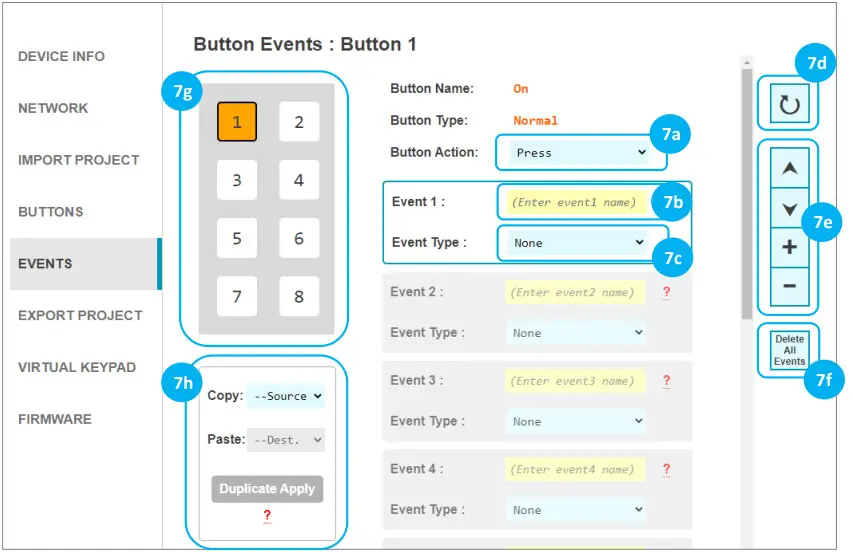 DEVICE INFO

NETWORK

IMPORT PROJECT

BUTTONS

EVENTS

EXPORT PROJECT

VIRTUAL KEYPAD

FIRMWARE

Button Events : Button 1

7g

1 2
3 4
5 6
7 8

7h

Copy: --Source

Paste: --Dest.

Duplicate Apply

?

Button Name: On

Button Type: Normal

Button Action: Press

7a

Event 1 : (Enter event1 name)

7b

Event Type : None

7c

Event 2 : (Enter event2 name) ?

Event Type : None

Event 3 : (Enter event3 name) ?

Event Type : None

Event 4 : (Enter event4 name) ?

Event Type : None

7d

7e

+

−

Delete All Events

7f