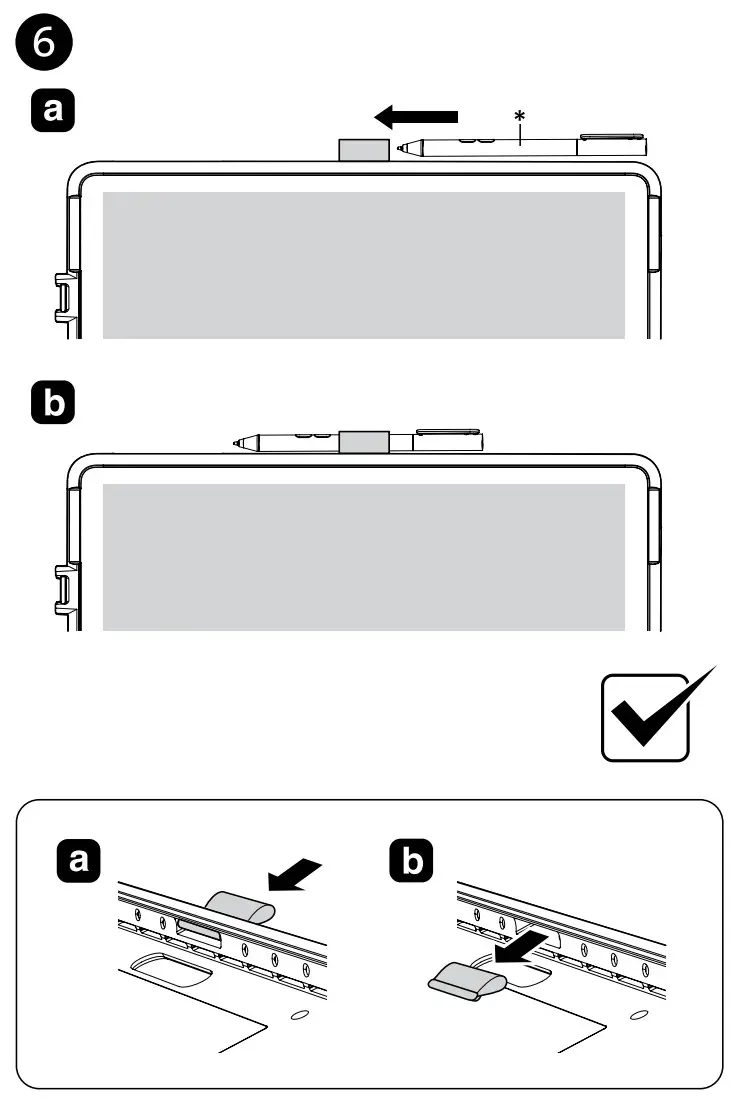 6

a

*

b

a

b