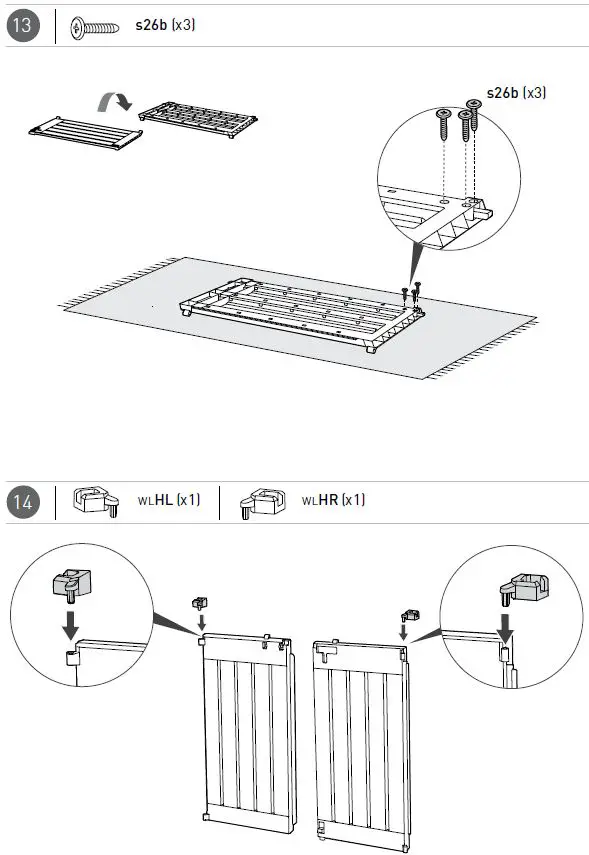 13

s26b (x3)

s26b (x3)

14

WLHL (x1)

WLHR (x1)