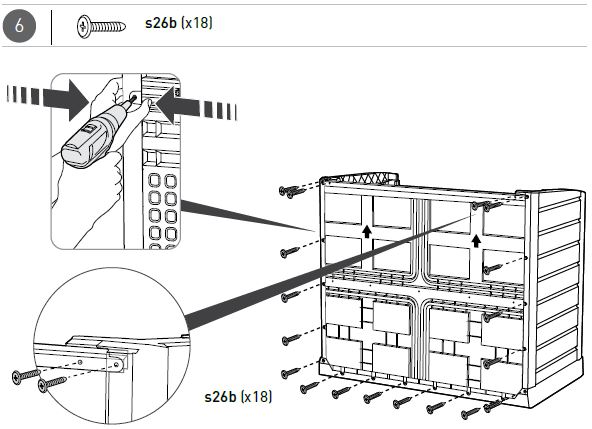 6

s26b (x18)

s26b (x18)