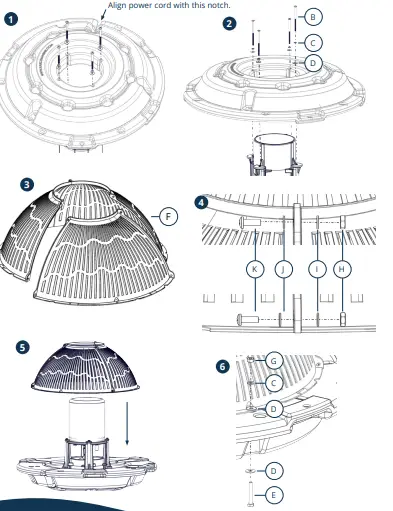 Align power cord with this notch.

1

2

B

C

D

3

F

4

K

J

I

H

5

6

G

C

D

D

E