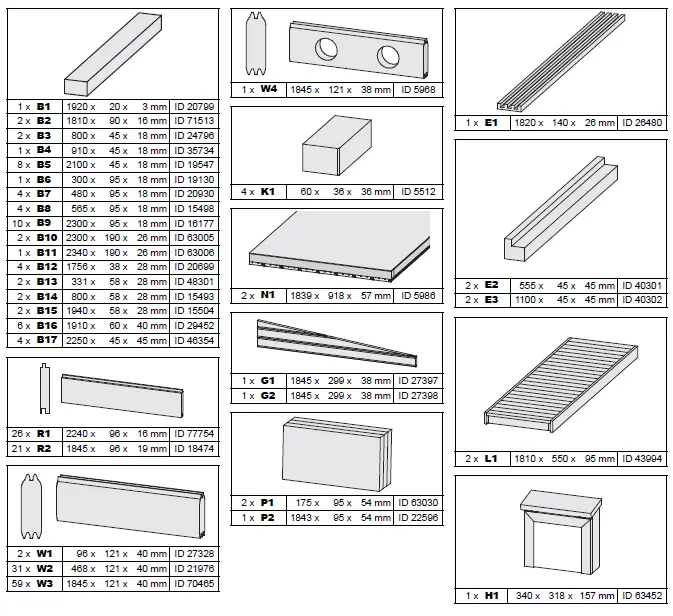 | | | |
|---|---|---|
| 1 x **B1** | 1920 x 20 x 3 mm | ID 20799 |
| 2 x **B2** | 1810 x 90 x 16 mm | ID 71513 |
| 2 x **B3** | 800 x 45 x 18 mm | ID 24796 |
| 1 x **B4** | 910 x 45 x 18 mm | ID 35734 |
| 8 x **B5** | 2100 x 45 x 18 mm | ID 19547 |
| 1 x **B6** | 300 x 95 x 18 mm | ID 19130 |
| 4 x **B7** | 480 x 95 x 18 mm | ID 20930 |
| 4 x **B8** | 565 x 95 x 18 mm | ID 15498 |
| 10 x **B9** | 2300 x 95 x 18 mm | ID 16177 |
| 2 x **B10** | 2300 x 190 x 26 mm | ID 63005 |
| 1 x **B11** | 2340 x 190 x 26 mm | ID 63006 |
| 4 x **B12** | 1756 x 38 x 28 mm | ID 20699 |
| 2 x **B13** | 331 x 58 x 28 mm | ID 48301 |
| 2 x **B14** | 800 x 58 x 28 mm | ID 15493 |
| 2 x **B15** | 1940 x 58 x 28 mm | ID 15504 |
| 6 x **B16** | 1910 x 60 x 40 mm | ID 29452 |
| 4 x **B17** | 2250 x 45 x 45 mm | ID 46354 |

| | | |
|---|---|---|
| 26 x **R1** | 2240 x 96 x 16 mm | ID 77754 |
| 21 x **R2** | 1845 x 96 x 19 mm | ID 18474 |

| | | |
|---|---|---|
| 2 x **W1** | 96 x 121 x 40 mm | ID 27328 |
| 31 x **W2** | 468 x 121 x 40 mm | ID 21976 |
| 59 x **W3** | 1845 x 121 x 40 mm | ID 70465 |

| | | |
|---|---|---|
| 1 x **W4** | 1845 x 121 x 38 mm | ID 5968 |

| | | |
|---|---|---|
| 4 x **K1** | 60 x 36 x 36 mm | ID 5512 |

| | | |
|---|---|---|
| 2 x **N1** | 1839 x 918 x 57 mm | ID 5986 |

| | | |
|---|---|---|
| 1 x **G1** | 1845 x 299 x 38 mm | ID 27397 |
| 1 x **G2** | 1845 x 299 x 38 mm | ID 27398 |

| | | |
|---|---|---|
| 2 x **P1** | 175 x 95 x 54 mm | ID 63030 |
| 1 x **P2** | 1843 x 95 x 54 mm | ID 22596 |

| | | |
|---|---|---|
| 1 x **E1** | 1820 x 140 x 26 mm | ID 26480 |

| | | |
|---|---|---|
| 2 x **E2** | 555 x 45 x 45 mm | ID 40301 |
| 2 x **E3** | 1100 x 45 x 45 mm | ID 40302 |

| | | |
|---|---|---|
| 2 x **L1** | 1810 x 550 x 95 mm | ID 43994 |

| | | |
|---|---|---|
| 1 x **H1** | 340 x 318 x 157 mm | ID 63452 |